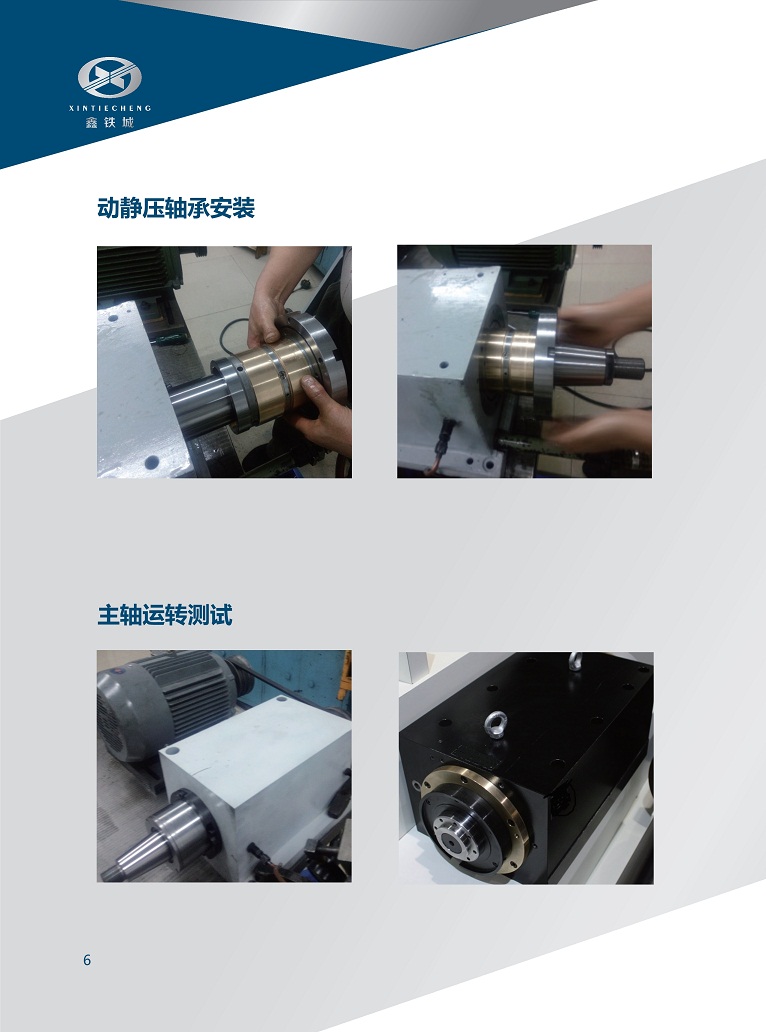 XINTIECHENG
鑫铁城

动静压轴承安装

主轴运转测试

6